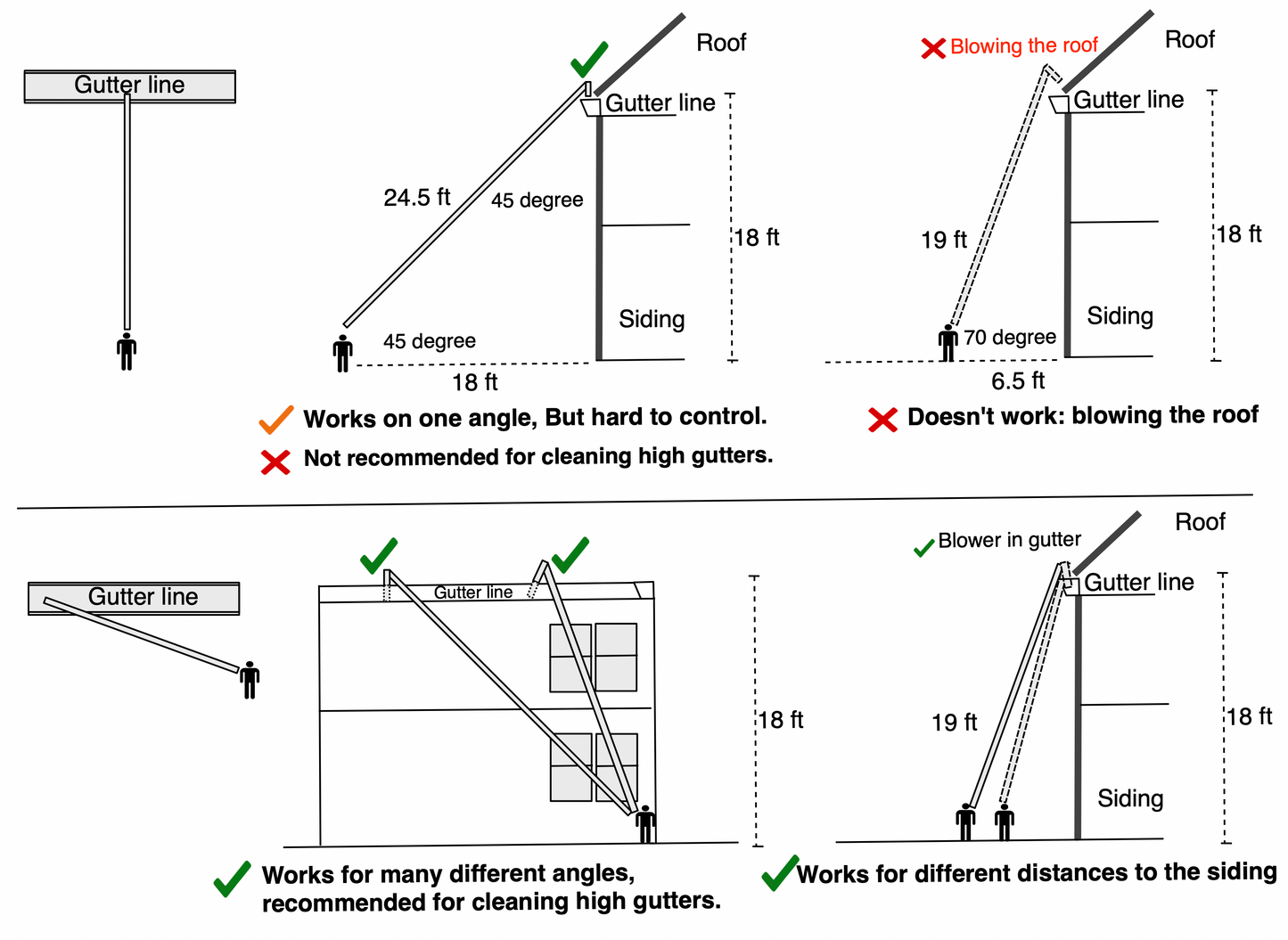 Gutter line

Roof

Gutter line

24.5 ft

45 degree

18 ft

Siding

45 degree

18 ft

Works on one angle, But hard to control.

Not recommended for cleaning high gutters.

Blowing the roof

Roof

Gutter line

19 ft

18 ft

Siding

70 degree

6.5 ft

Doesn't work: blowing the roof

Gutter line

Gutter line

18 ft

Works for many different angles, recommended for cleaning high gutters.

Blower in gutter

Roof

Gutter line

19 ft

18 ft

Siding

Works for different distances to the siding